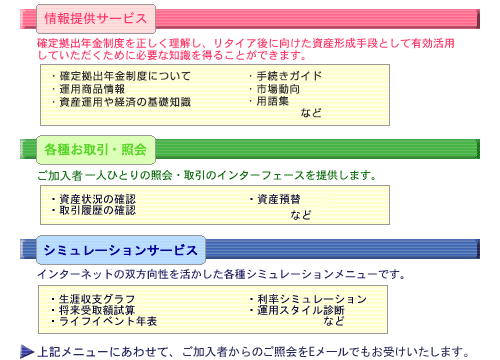 情報提供サービス

確定拠出年金制度を正しく理解し、リタイア後に向けた資産形成手段として有効活用していただくために必要な知識を得ることができます。

・確定拠出年金制度について
・運用商品情報
・資産運用や経済の基礎知識

・手続きガイド
・市場動向
・用語集
など

各種お取引・照会

ご加入者一人ひとりの照会・取引のインターフェースを提供します。

・資産状況の確認
・取引履歴の確認

・資産預替
など

シミュレーションサービス

インターネットの双方向性を活かした各種シミュレーションメニューです。

・生涯収支グラフ
・将来受取額試算
・ライフイベント年表

・利率シミュレーション
・運用スタイル診断
など

上記メニューにあわせて、ご加入者からのご照会をEメールでもお受けいたします。